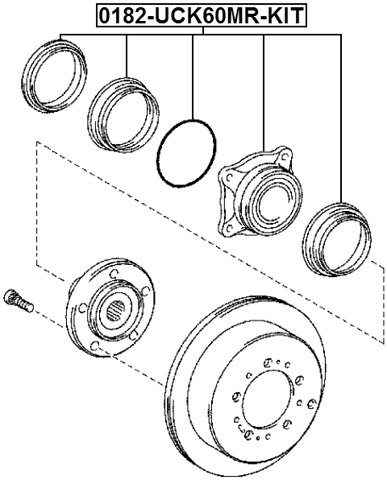 0182-UCK60MR-KIT