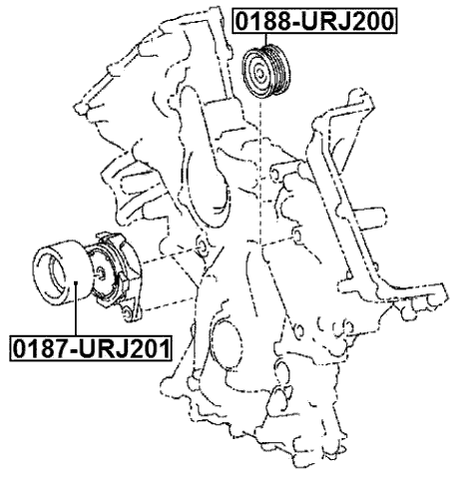 0188-URJ200

0187-URJ201