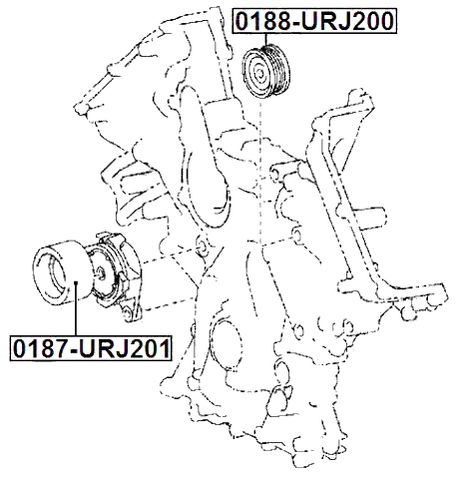 0188-URJ200

0187-URJ201