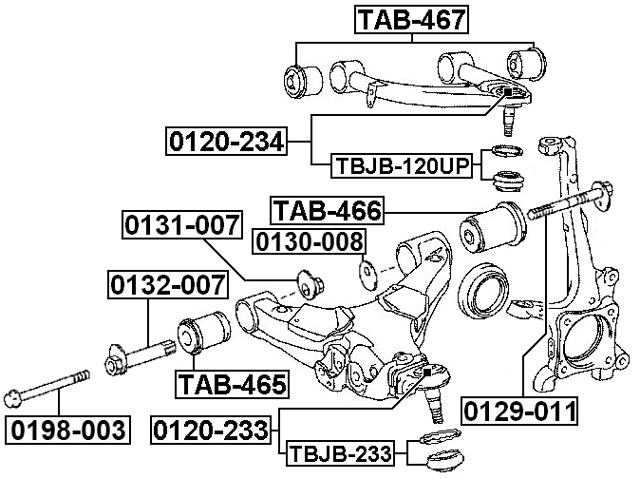 TAB-467

0120-234

TBJB-120UP

TAB-466

0131-007

0130-008

0132-007

TAB-465

0198-003

0120-233

TBJB-233

0129-011