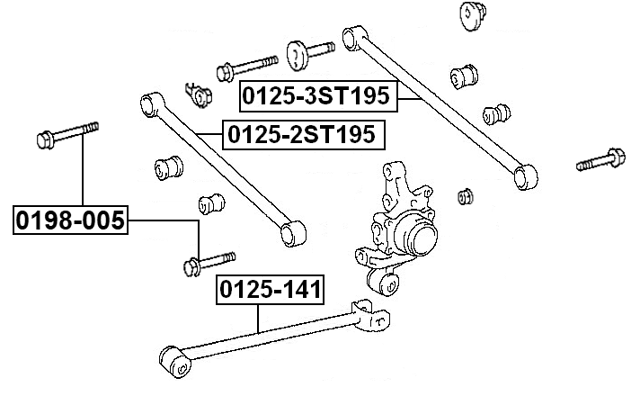 0125-3ST195

0125-2ST195

0198-005

0125-141