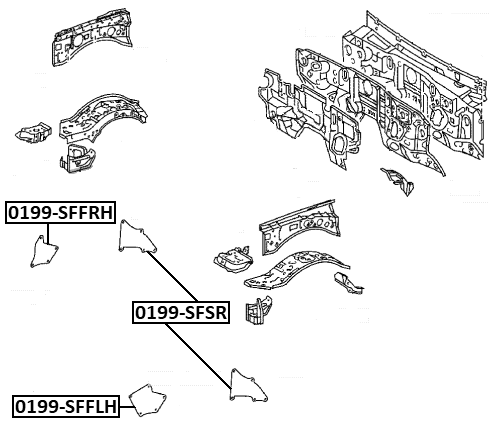 0199-SFFRH
0199-SFSR
0199-SFFLH