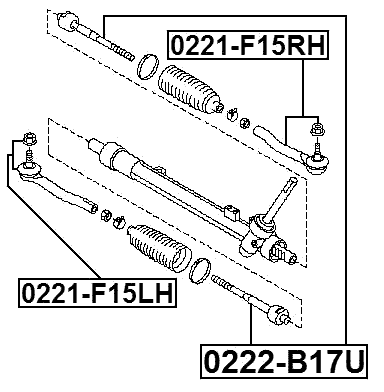 0221-F15RH

0221-F15LH

0222-B17U