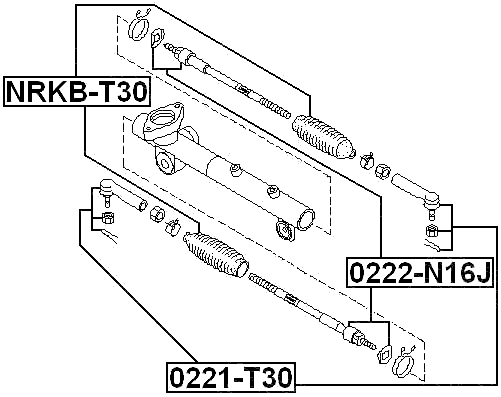 NRKB-T30

0222-N16J

0221-T30