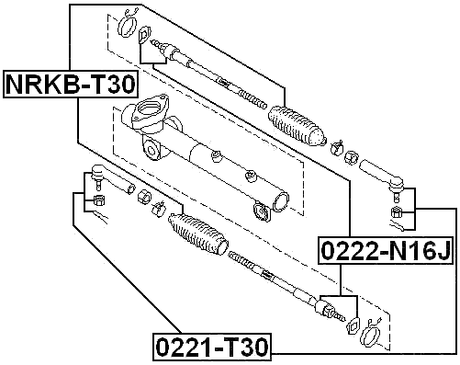 NRKB-T30

0222-N16J

0221-T30