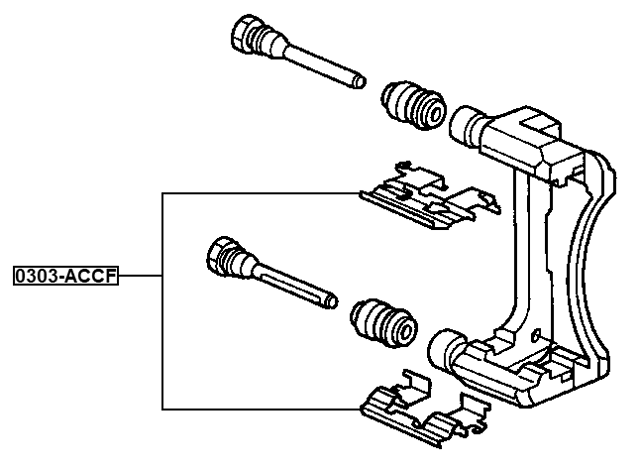 0303-ACCF