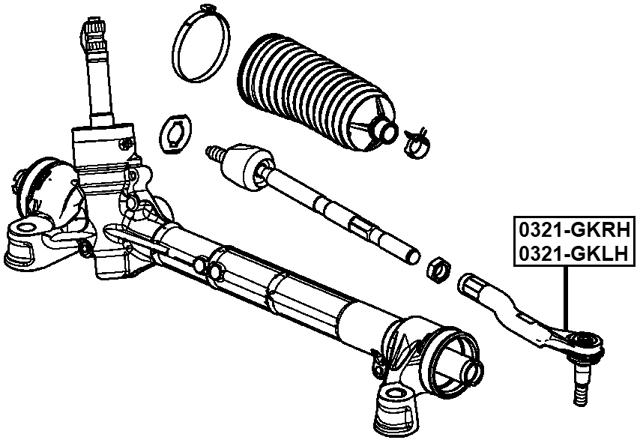 0321-GKRH
0321-GKLH