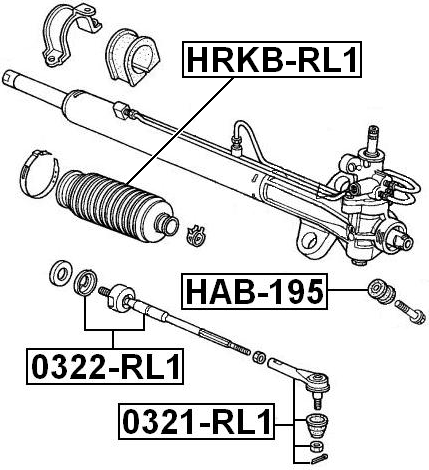 HRKB-RL1

HAB-195

0322-RL1

0321-RL1