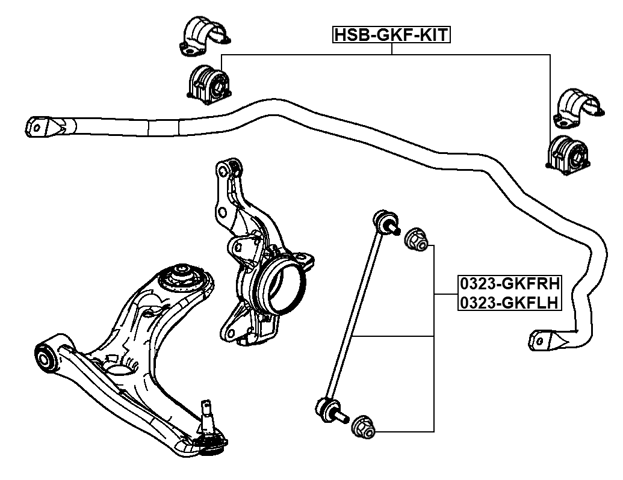 HSB-GKF-KIT

0323-GKFRH
0323-GKFLH