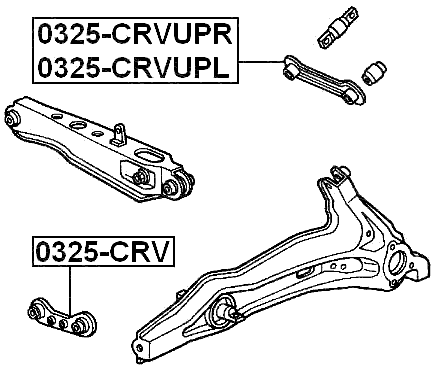 0325-CRVUPR
0325-CRVUPL

0325-CRV