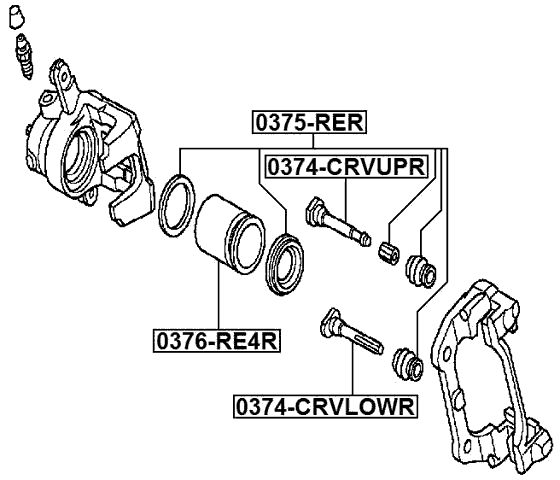 0375-RER
0374-CRVUPR
0376-RE4R
0374-CRVLOWR