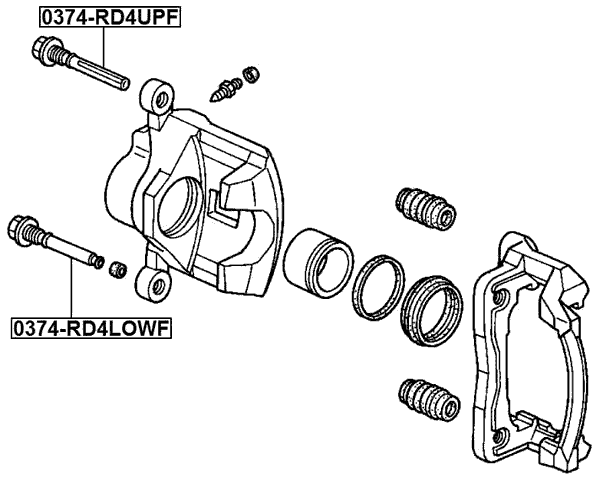 0374-RD4UPF

0374-RD4LOWF