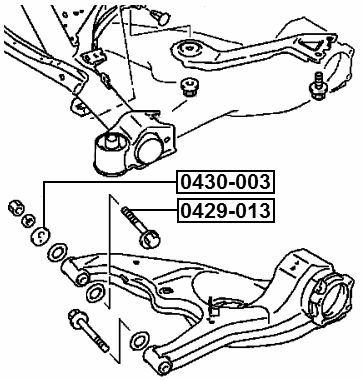 0430-003
0429-013