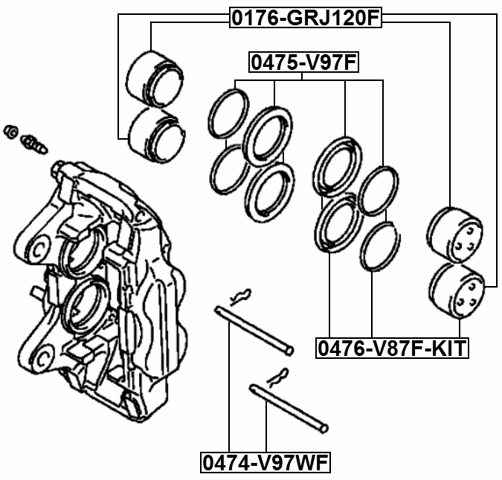 0176-GRJ120F

0475-V97F

0476-V87F-KIT

0474-V97WF