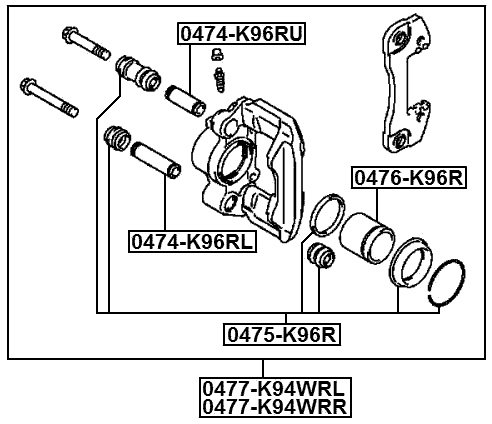 0474-K96RU

0476-K96R

0474-K96RL

0475-K96R

0477-K94WRL
0477-K94WRR