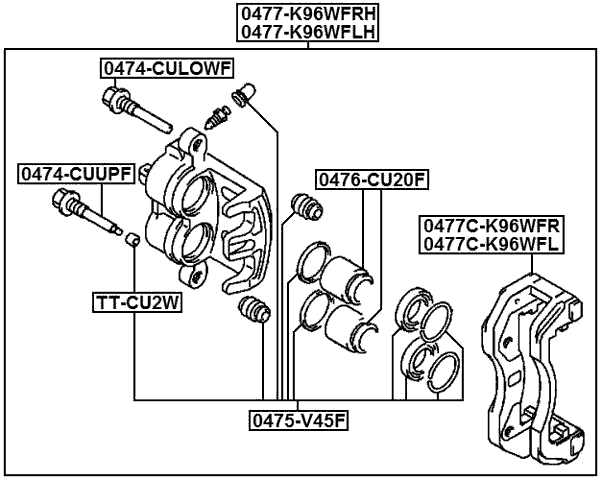 0477-K96WFRH
0477-K96WFLH

0474-CULOWF

0474-CUUPF

0476-CU20F

0477C-K96WFR
0477C-K96WFL

TT-CU2W

0475-V45F