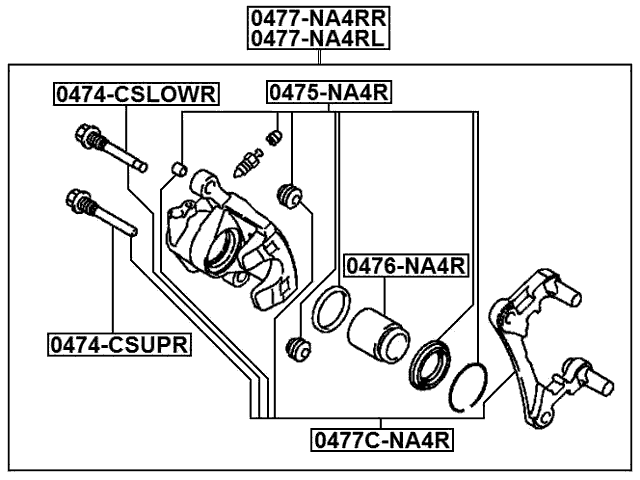 0477-NA4RR
0477-NA4RL

0474-CSLOWR

0475-NA4R

0476-NA4R

0474-CSUPR

0477C-NA4R