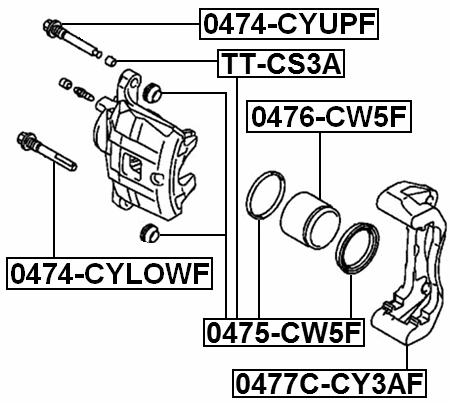 0474-CYUPF

TT-CS3A

0476-CW5F

0474-CYLOWF

0475-CW5F

0477C-CY3AF