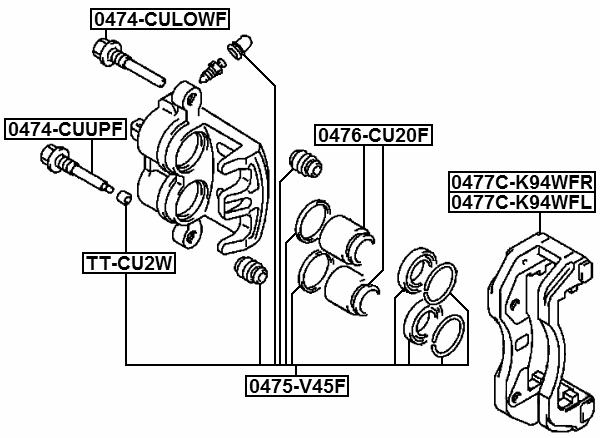 0474-CULOWF

0474-CUUPF

0476-CU20F

0477C-K94WFR
0477C-K94WFL

TT-CU2W

0475-V45F