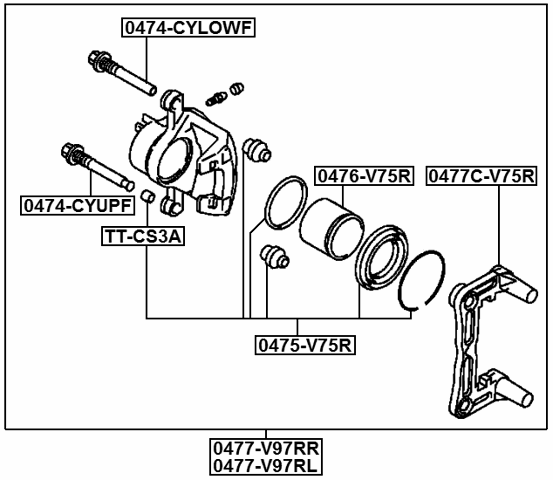 0474-CYLOWF
0476-V75R
0477C-V75R
0474-CYUPF
TT-CS3A
0475-V75R
0477-V97RR
0477-V97RL