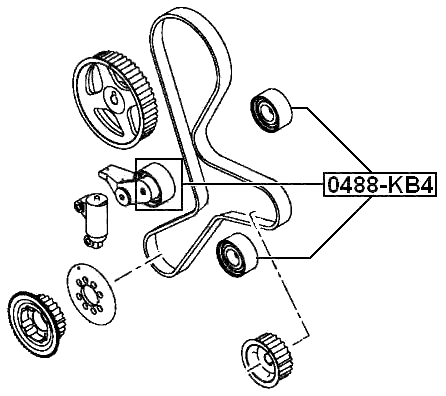 0488-KB4