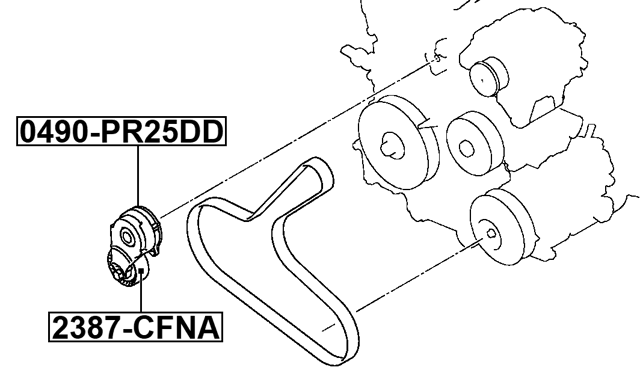 0490-PR25DD

2387-CFNA