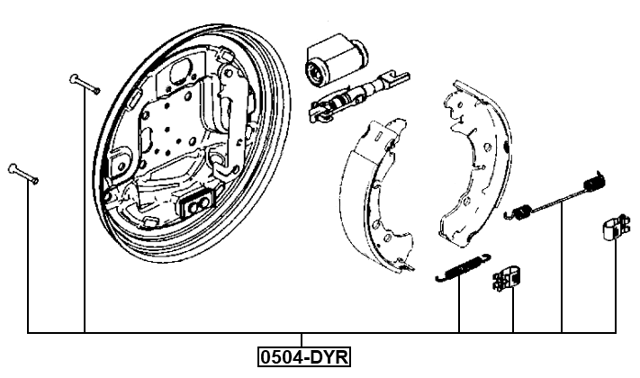 0504-DYR