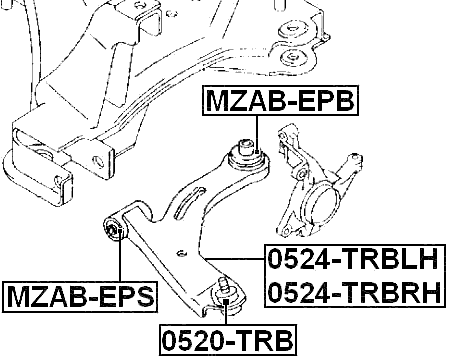 MZAB-EPB

0524-TRBLH
0524-TRBRH

MZAB-EPS

0520-TRB