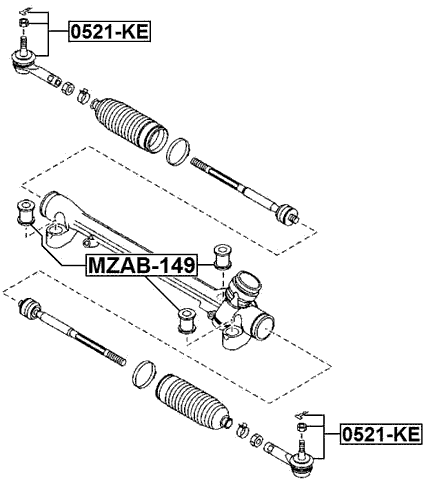 0521-KE

MZAB-149

0521-KE