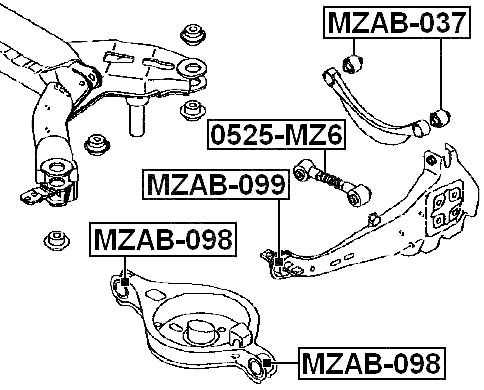 MZAB-037
0525-MZ6
MZAB-099
MZAB-098
MZAB-098