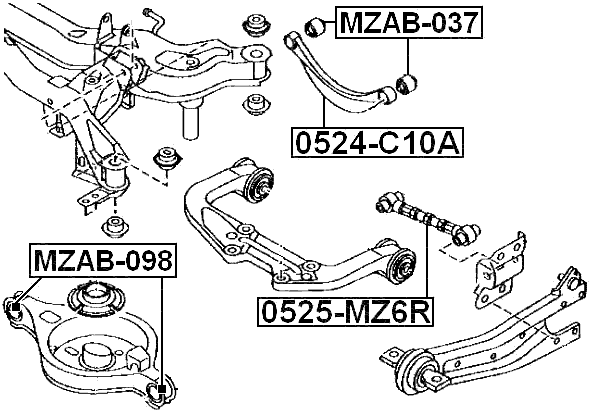 MZAB-037

0524-C10A

MZAB-098

0525-MZ6R