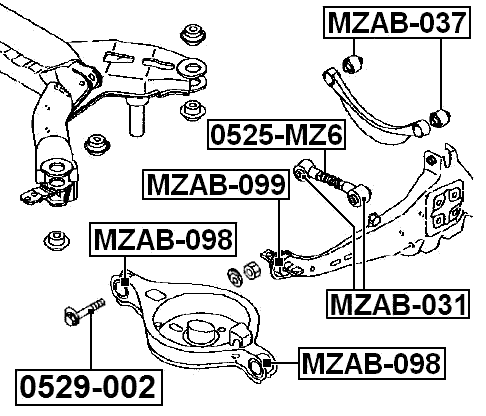 MZAB-037

0525-MZ6

MZAB-099

MZAB-098

MZAB-031

MZAB-098

0529-002