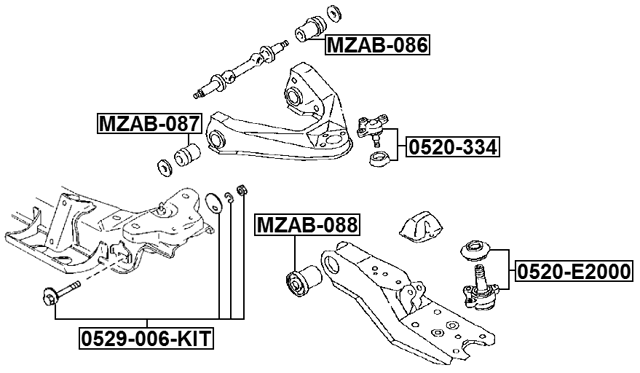 MZAB-086
MZAB-087
0520-334
MZAB-088
0520-E2000
0529-006-KIT