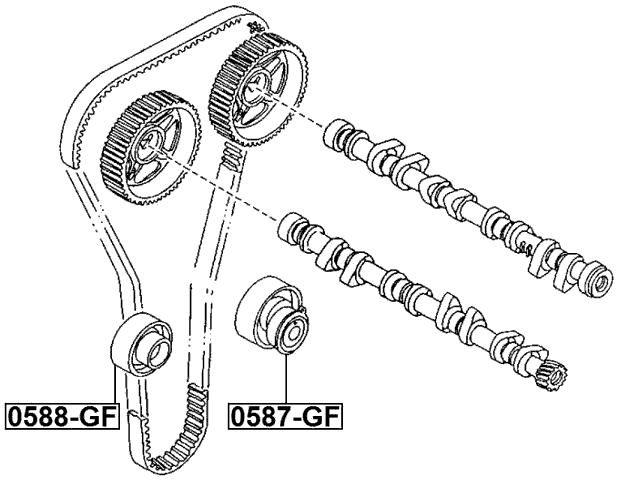 0588-GF

0587-GF