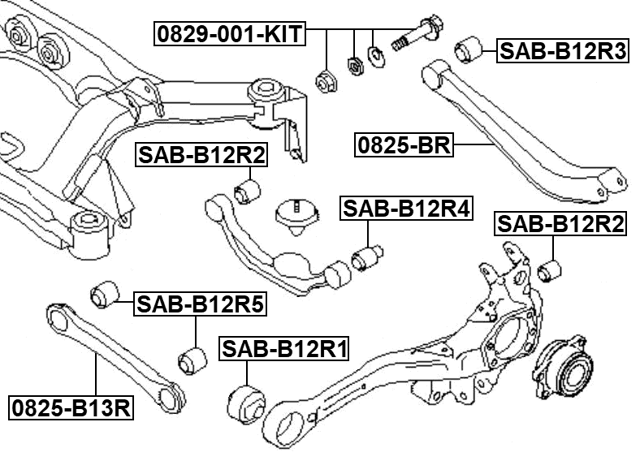 0829-001-KIT
SAB-B12R3
0825-BR
SAB-B12R2
SAB-B12R4
SAB-B12R2
SAB-B12R5
SAB-B12R1
0825-B13R