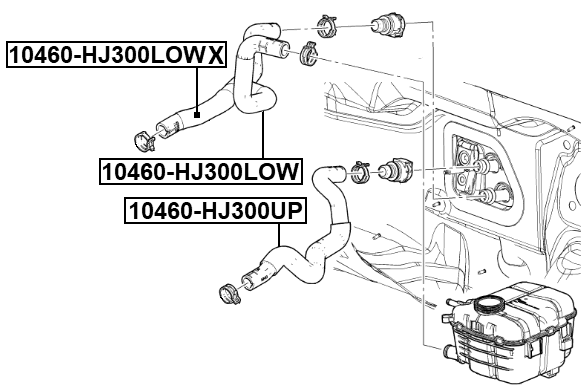 10460-HJ300LOWX

10460-HJ300LOW

10460-HJ300UP