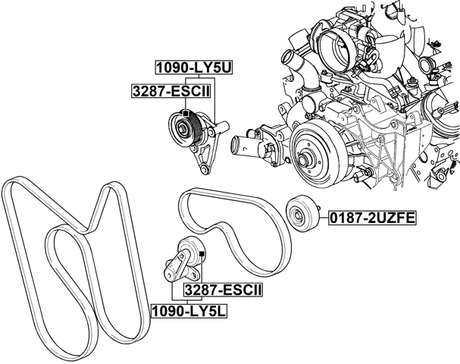 1090-LY5U
3287-ESCII
0187-2UZFE
3287-ESCII
1090-LY5L