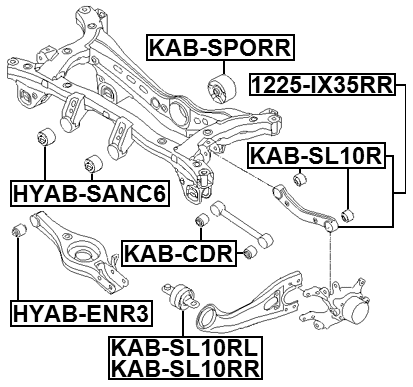 KAB-SPORR
1225-IX35RR
KAB-SL10R
HYAB-SANC6
KAB-CDR
HYAB-ENR3
KAB-SL10RL
KAB-SL10RR