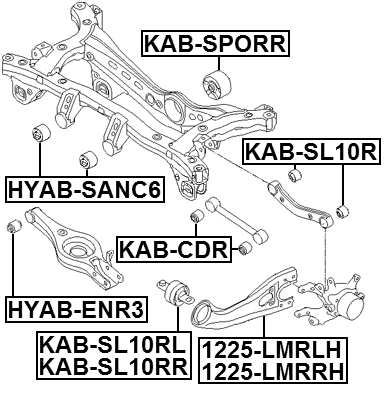 KAB-SPORR

KAB-SL10R

HYAB-SANC6

KAB-CDR

HYAB-ENR3

KAB-SL10RL
KAB-SL10RR

1225-LMRLH
1225-LMRRH