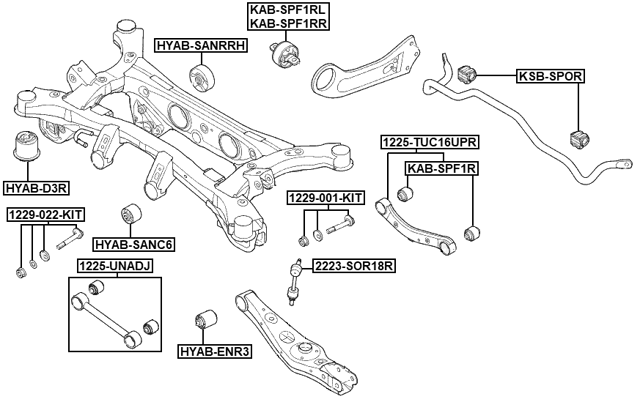 KAB-SPF1RL
KAB-SPF1RR

HYAB-SANRRH

KSB-SPOR

1225-TUC16UPR

KAB-SPF1R

HYAB-D3R

1229-001-KIT

1229-022-KIT

HYAB-SANC6

1225-UNADJ

2223-SOR18R

HYAB-ENR3