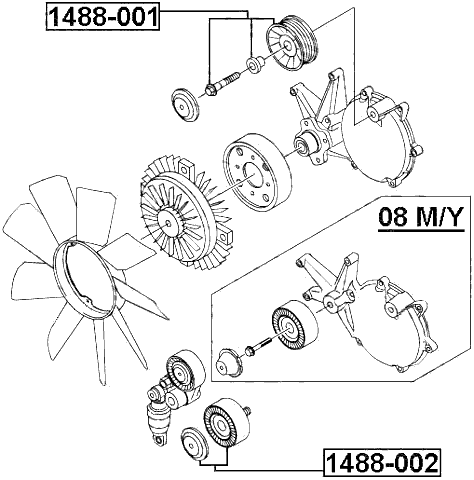 1488-001

08 M/Y

1488-002