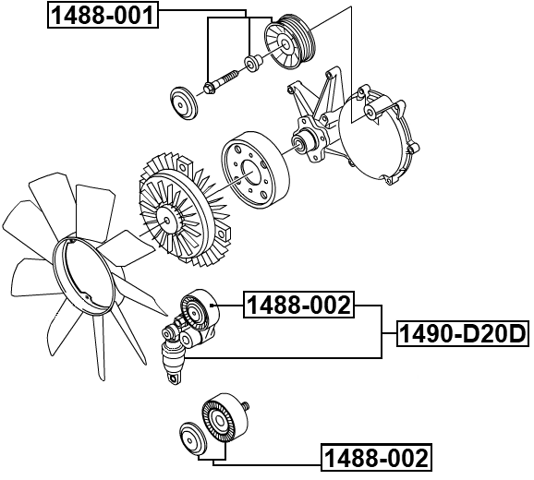 1488-001

1488-002

1490-D20D

1488-002