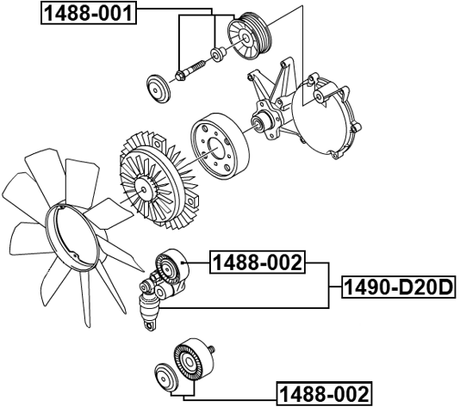 1488-001

1488-002

1490-D20D

1488-002