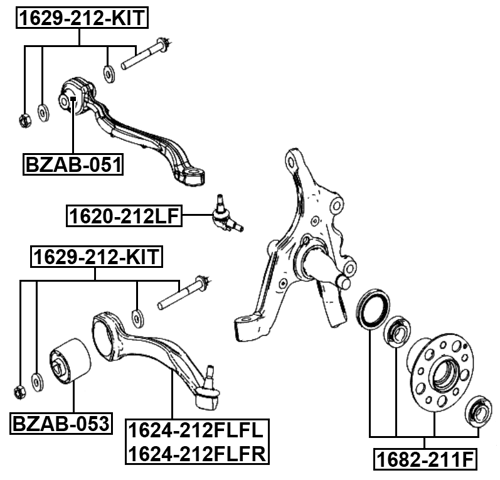 1629-212-KIT

BZAB-051

1620-212LF

1629-212-KIT

BZAB-053

1624-212FLFL
1624-212FLFR

1682-211F