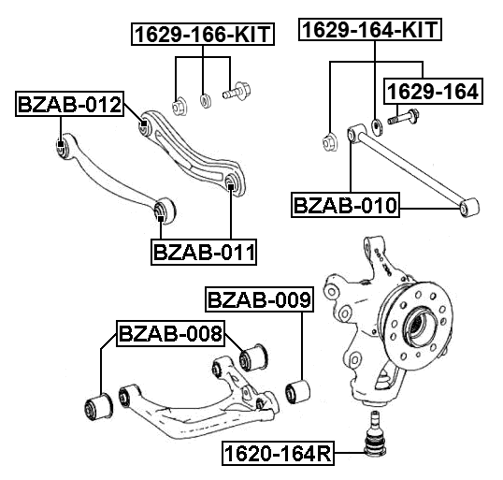 1629-166-KIT
1629-164-KIT
1629-164
BZAB-012
BZAB-010
BZAB-011
BZAB-009
BZAB-008
1620-164R