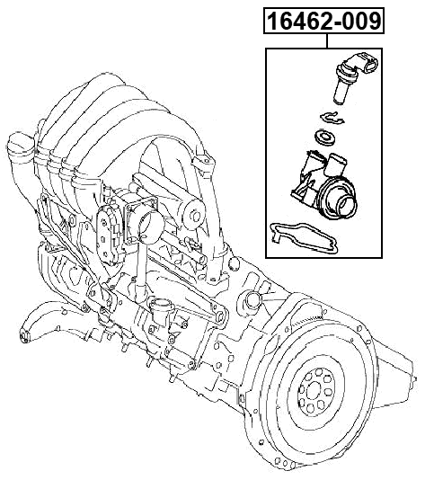 16462-009