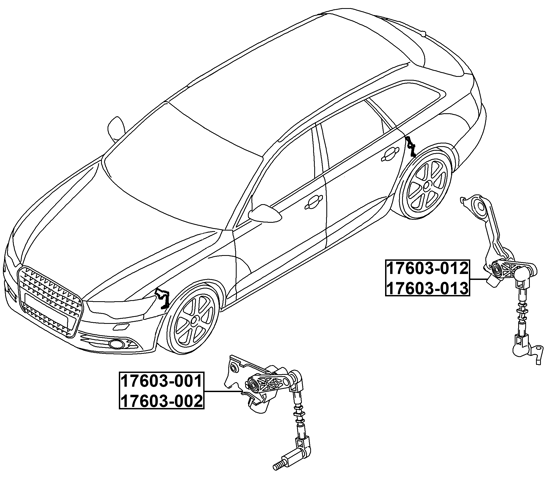 17603-012
17603-013

17603-001
17603-002