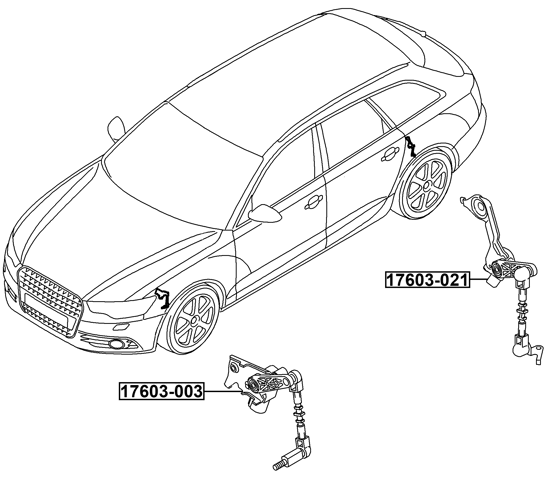 17603-021

17603-003