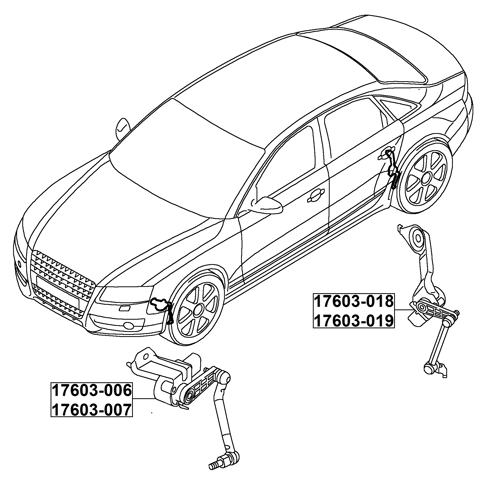 17603-018
17603-019

17603-006
17603-007