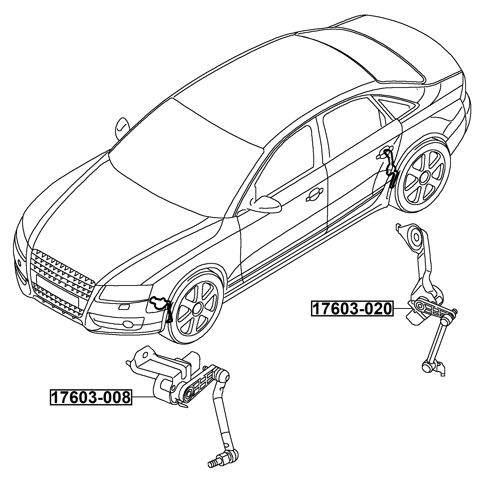 17603-020

17603-008